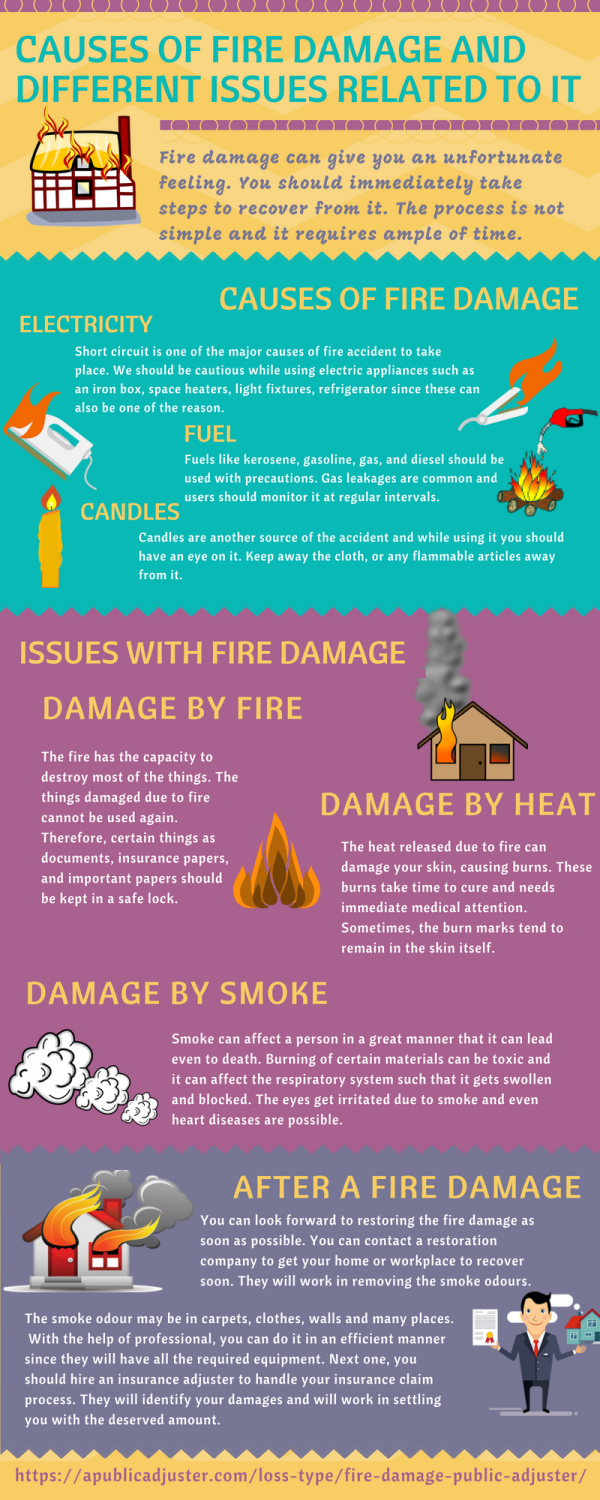 CAUSES OF FIRE DAMAGE AND DIFFERENT ISSUES RELATED TO IT

Fire damage can give you an unfortunate feeling. You should immediately take steps to recover from it. The process is not simple and it requires ample of time.

CAUSES OF FIRE DAMAGE

ELECTRICITY

Short circuit is one of the major causes of fire accident to take place. We should be cautious while using electric appliances such as an iron box, space heaters, light fixtures, refrigerator since these can also be one of the reason.

FUEL

Fuels like kerosene, gasoline, gas, and diesel should be used with precautions. Gas leakages are common and users should monitor it at regular intervals.

CANDLES

Candles are another source of the accident and while using it you should have an eye on it. Keep away the cloth, or any flammable articles away from it.

ISSUES WITH FIRE DAMAGE

DAMAGE BY FIRE

The fire has the capacity to destroy most of the things. The things damaged due to fire cannot be used again. Therefore, certain things as documents, insurance papers, and important papers should be kept in a safe lock.

DAMAGE BY HEAT

The heat released due to fire can damage your skin, causing burns. These burns take time to cure and needs immediate medical attention. Sometimes, the burn marks tend to remain in the skin itself.

DAMAGE BY SMOKE

Smoke can affect a person in a great manner that it can lead even to death. Burning of certain materials can be toxic and it can affect the respiratory system such that it gets swollen and blocked. The eyes get irritated due to smoke and even heart diseases are possible.

AFTER A FIRE DAMAGE

You can look forward to restoring the fire damage as soon as possible. You can contact a restoration company to get your home or workplace to recover soon. They will work in removing the smoke odours.

The smoke odour may be in carpets, clothes, walls and many places. With the help of professional, you can do it in an efficient manner since they will have all the required equipment. Next one, you should hire an insurance adjuster to handle your insurance claim process. They will identify your damages and will work in settling you with the deserved amount.

https://apublicadjuster.com/loss-type/fire-damage-public-adjuster/